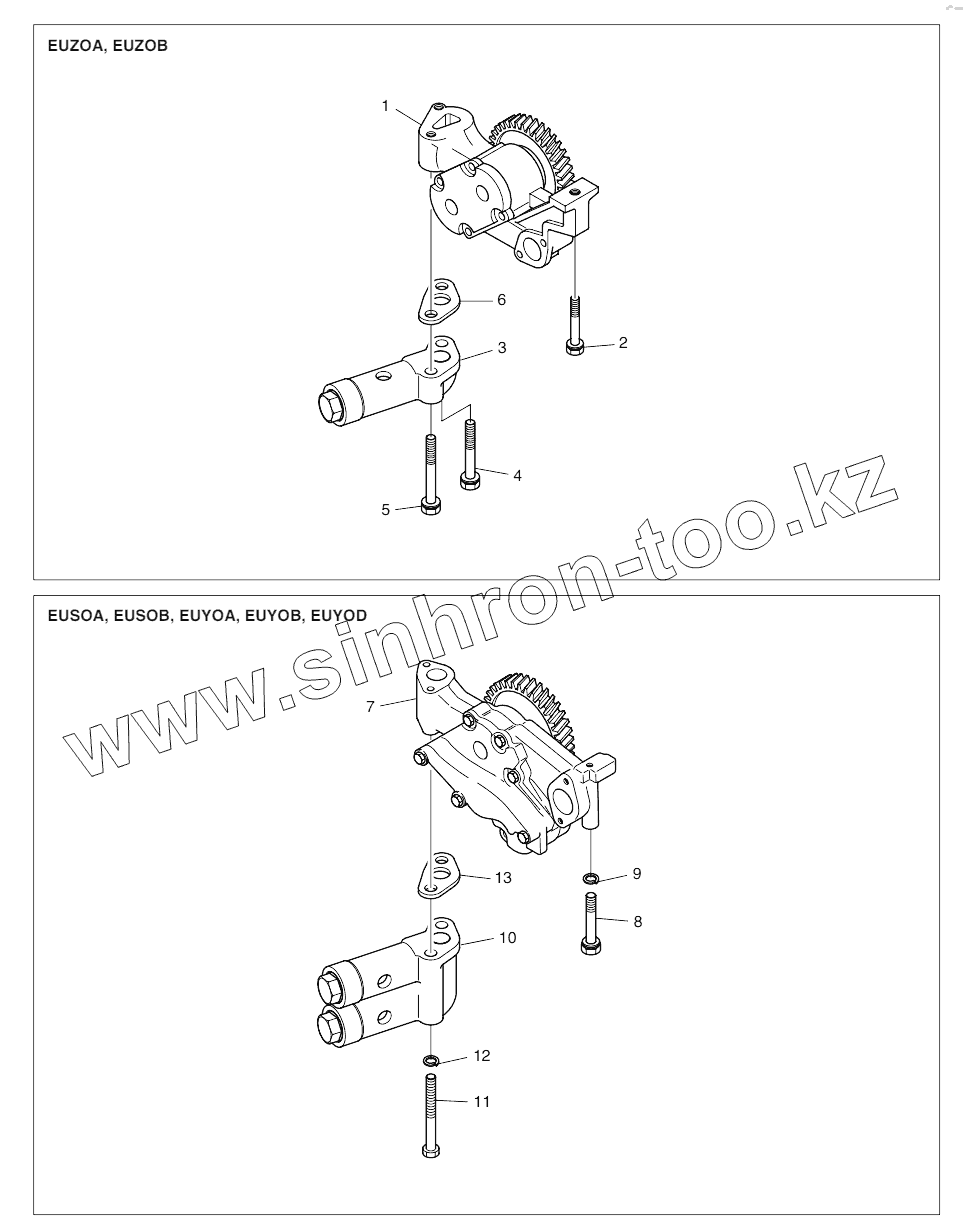 EUZOA, EUZOB

1

6

3

2

4

5

www.sinhron-too.kz

EUSOA, EUSOB, EUYOA, EUYOB, EUYOD

7

13

9

8

10

12

11